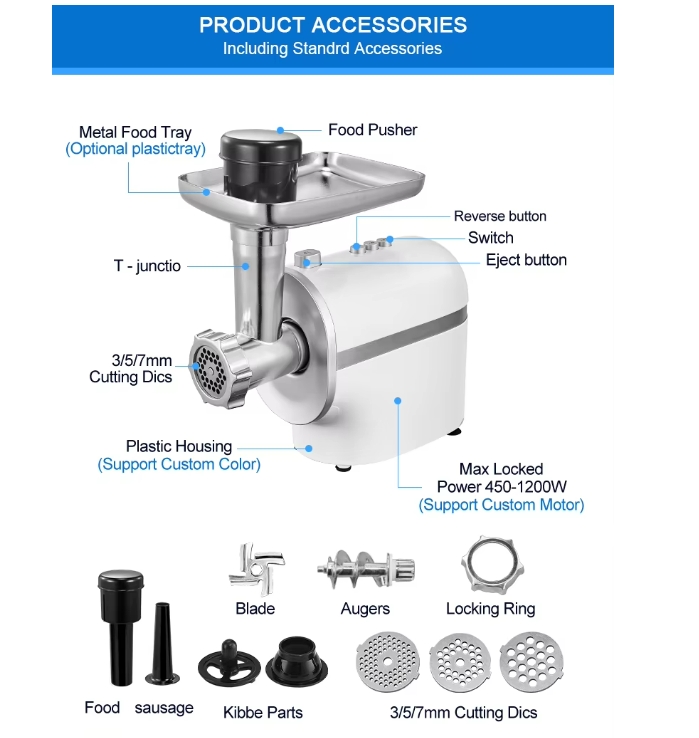 PRODUCT ACCESSORIES
Including Standrd Accessories

Metal Food Tray
(Optional plastictray)

Food Pusher

Reverse button

Switch

Eject button

T - junctio

3/5/7mm
Cutting Dics

Plastic Housing
(Support Custom Color)

Max Locked
Power 450-1200W
(Support Custom Motor)

Blade

Augers

Locking Ring

Food

sausage

Kibbe Parts

3/5/7mm Cutting Dics